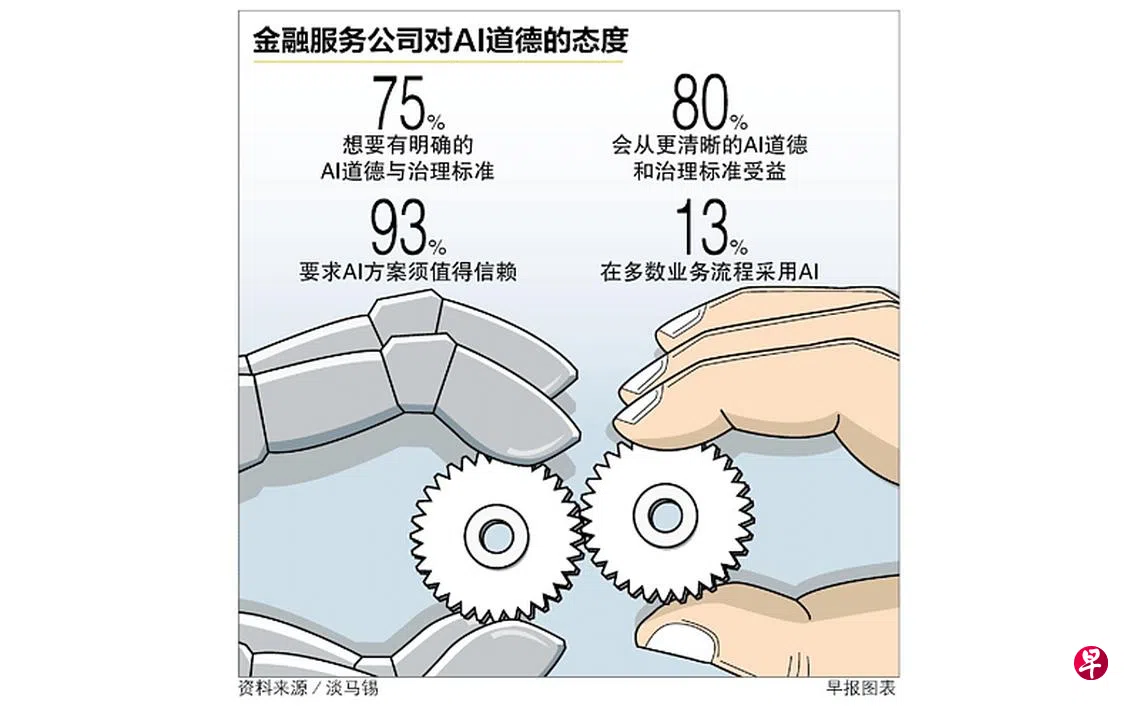 金融服务公司对AI道德的态度

75%
想要有明确的AI道德与治理标准

80%
会从更清晰的AI道德和治理标准受益

93%
要求AI方案须值得信赖

13%
在多数业务流程采用AI

资料来源／淡马锡

早报图表

早