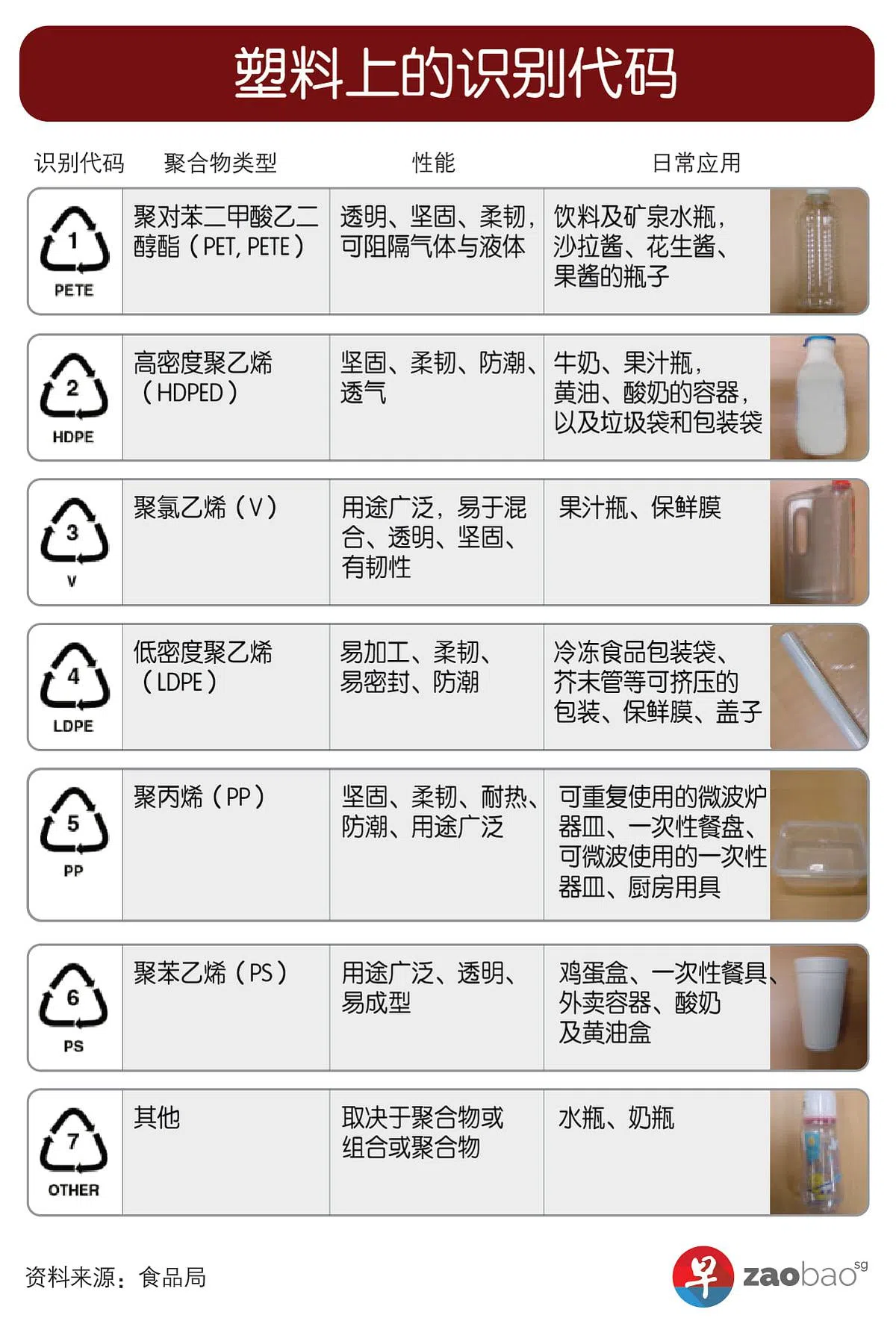 塑料上的识别代码

| 识别代码 | 聚合物类型 | 性能 | 日常应用 |
|---|---|---|---|
| 1 PETE | 聚对苯二甲酸乙二醇酯（PET, PETE） | 透明、坚固、柔韧，可阻隔气体与液体 | 饮料及矿泉水瓶，沙拉酱、花生酱、果酱的瓶子 |
| 2 HDPE | 高密度聚乙烯（HDPED） | 坚固、柔韧、防潮、透气 | 牛奶、果汁瓶，黄油、酸奶的容器，以及垃圾袋和包装袋 |
| 3 V | 聚氯乙烯（V） | 用途广泛，易于混合、透明、坚固、有韧性 | 果汁瓶、保鲜膜 |
| 4 LDPE | 低密度聚乙烯（LDPE） | 易加工、柔韧、易密封、防潮 | 冷冻食品包装袋、芥末管等可挤压的包装、保鲜膜、盖子 |
| 5 PP | 聚丙烯（PP） | 坚固、柔韧、耐热、防潮、用途广泛 | 可重复使用的微波炉器皿、一次性餐盘、可微波使用的一次性器皿、厨房用具 |
| 6 PS | 聚苯乙烯（PS） | 用途广泛、透明、易成型 | 鸡蛋盒、一次性餐具、外卖容器、酸奶及黄油盒 |
| 7 OTHER | 其他 | 取决于聚合物或组合或聚合物 | 水瓶、奶瓶 |

资料来源：食品局

早 zaobao sg